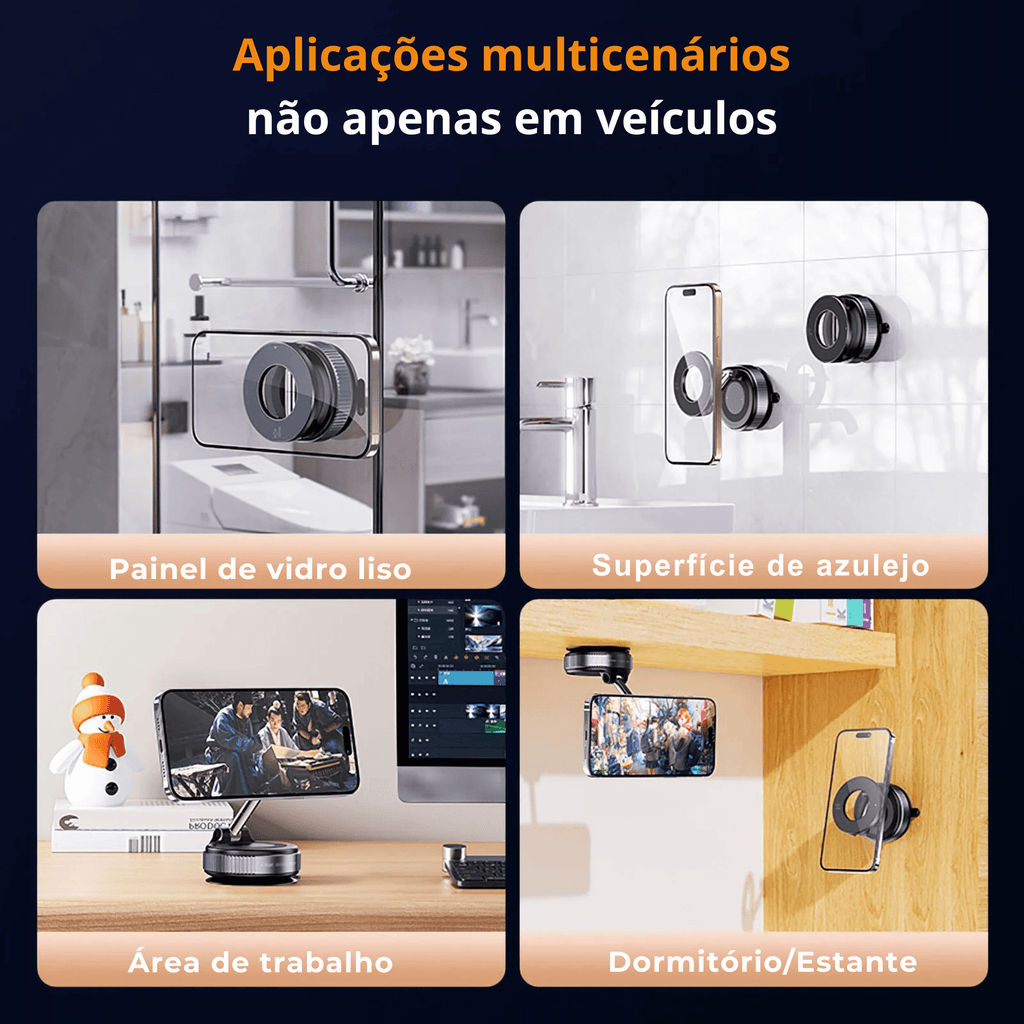 Aplicações multicenários
não apenas em veículos

Painel de vidro liso

Superfície de azulejo

Área de trabalho

Dormitório/Estante